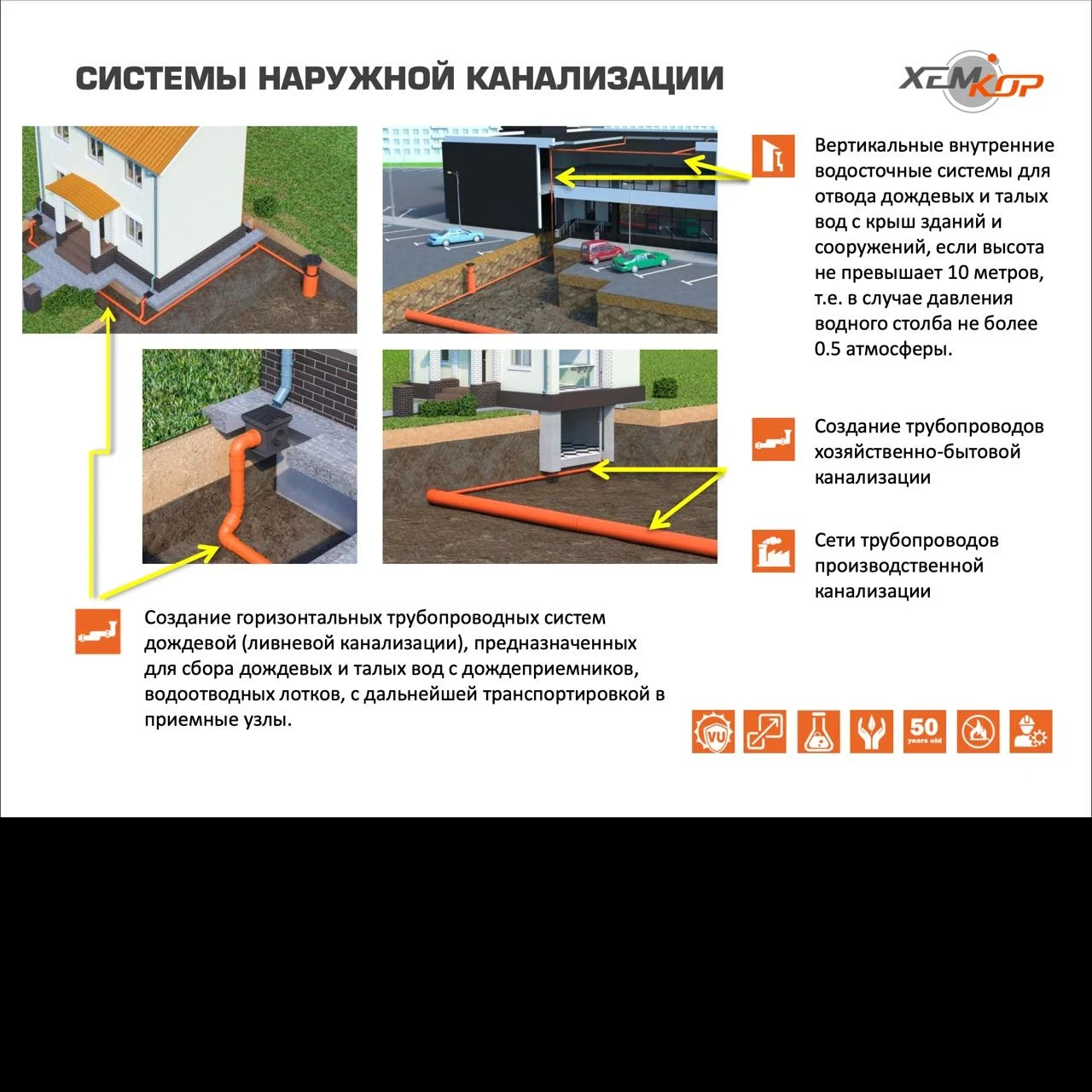 СИСТЕМЫ НАРУЖНОЙ КАНАЛИЗАЦИИ

ХЕМКОР

Вертикальные внутренние водосточные системы для отвода дождевых и талых вод с крыш зданий и сооружений, если высота не превышает 10 метров, т.е. в случае давления водного столба не более 0.5 атмосферы.

Создание трубопроводов хозяйственно-бытовой канализации

Сети трубопроводов производственной канализации

Создание горизонтальных трубопроводных систем дождевой (ливневой канализации), предназначенных для сбора дождевых и талых вод с дождеприемников, водоотводных лотков, с дальнейшей транспортировкой в приемные узлы.

VU

50 years old